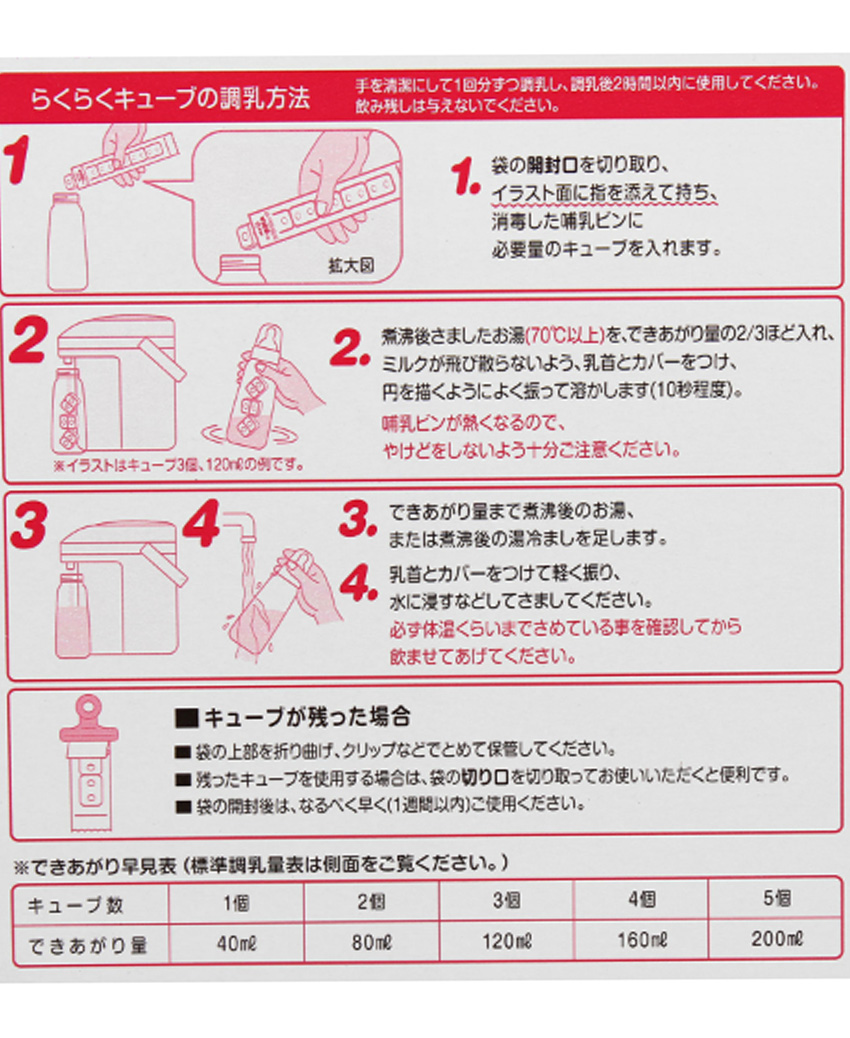 らくらくキューブの調乳方法

手を清潔にして1回分ずつ調乳し、調乳後2時間以内に使用してください。飲み残しは与えないでください。

1

拡大図

1. 袋の開封口を切り取り、イラスト面に指を添えて持ち、消毒した哺乳ビンに必要量のキューブを入れます。

2

※イラストはキューブ3個、120mℓの例です。

2. 煮沸後さましたお湯(70℃以上)を、できあがり量の2/3ほど入れ、ミルクが飛び散らないよう、乳首とカバーをつけ、円を描くようによく振って溶かします(10秒程度)。
哺乳ビンが熱くなるので、やけどをしないよう十分ご注意ください。

3

4

3. できあがり量まで煮沸後のお湯、または煮沸後の湯冷ましを足します。

4. 乳首とカバーをつけて軽く振り、水に浸すなどしてさましてください。
必ず体温くらいまでさめている事を確認してから飲ませてあげてください。

■キューブが残った場合
■ 袋の上部を折り曲げ、クリップなどでとめて保管してください。
■ 残ったキューブを使用する場合は、袋の切り口を切り取ってお使いいただくと便利です。
■ 袋の開封後は、なるべく早く(1週間以内)ご使用ください。

※できあがり早見表（標準調乳量表は側面をご覧ください。）

| キューブ数 | 1個 | 2個 | 3個 | 4個 | 5個 |
|---|---|---|---|---|---|
| できあがり量 | 40mℓ | 80mℓ | 120mℓ | 160mℓ | 200mℓ |